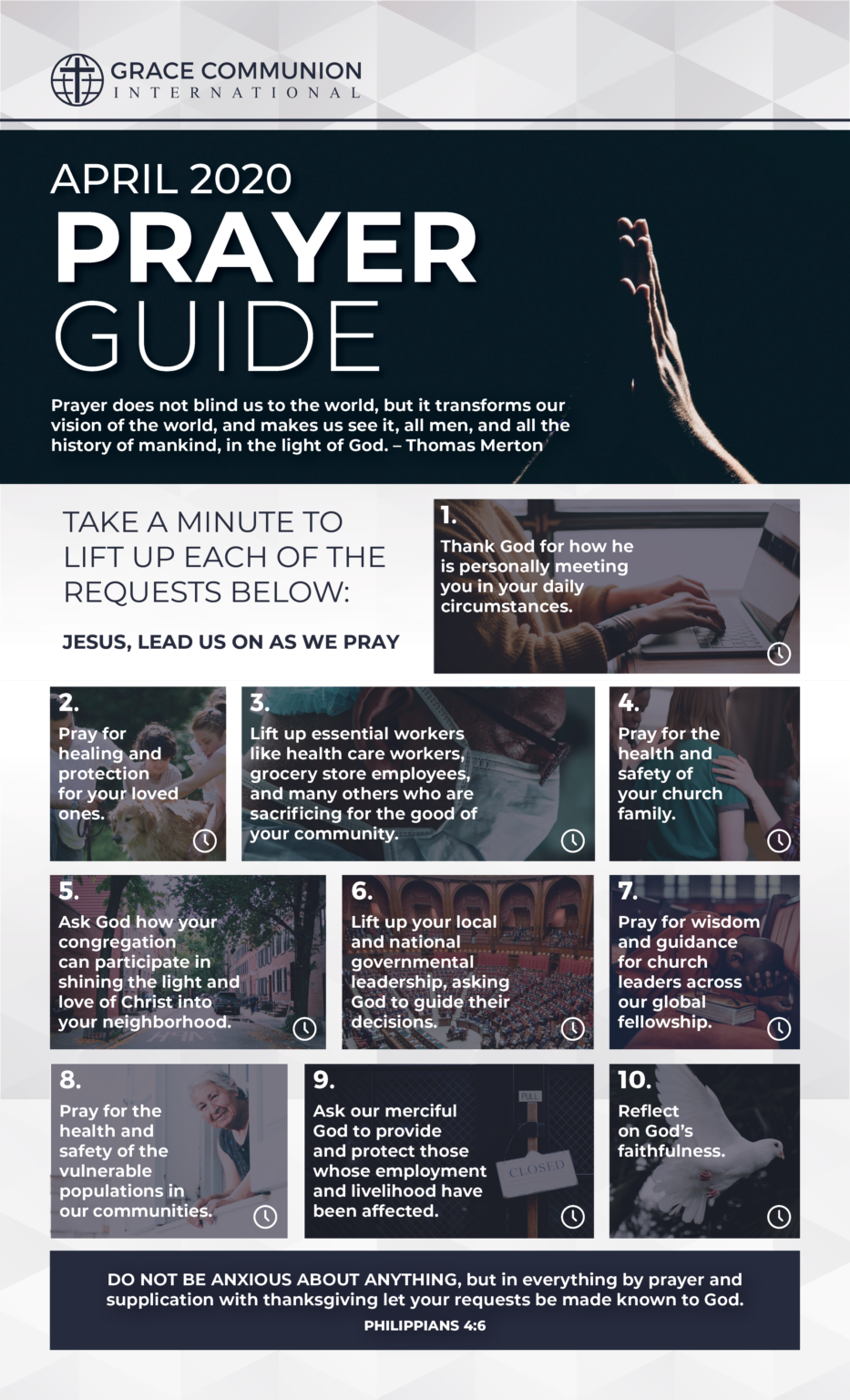 GRACE COMMUNION
INTERNATIONAL

APRIL 2020
PRAYER
GUIDE

Prayer does not blind us to the world, but it transforms our vision of the world, and makes us see it, all men, and all the history of mankind, in the light of God. – Thomas Merton

TAKE A MINUTE TO LIFT UP EACH OF THE REQUESTS BELOW:

JESUS, LEAD US ON AS WE PRAY

1.
Thank God for how he is personally meeting you in your daily circumstances.

2.
Pray for healing and protection for your loved ones.

3.
Lift up essential workers like health care workers, grocery store employees, and many others who are sacrificing for the good of your community.

4.
Pray for the health and safety of your church family.

5.
Ask God how your congregation can participate in shining the light and love of Christ into your neighborhood.

6.
Lift up your local and national governmental leadership, asking God to guide their decisions.

7.
Pray for wisdom and guidance for church leaders across our global fellowship.

8.
Pray for the health and safety of the vulnerable populations in our communities.

9.
Ask our merciful God to provide and protect those whose employment and livelihood have been affected.

PULL
CLOSED

10.
Reflect on God's faithfulness.

DO NOT BE ANXIOUS ABOUT ANYTHING, but in everything by prayer and supplication with thanksgiving let your requests be made known to God.
PHILIPPIANS 4:6